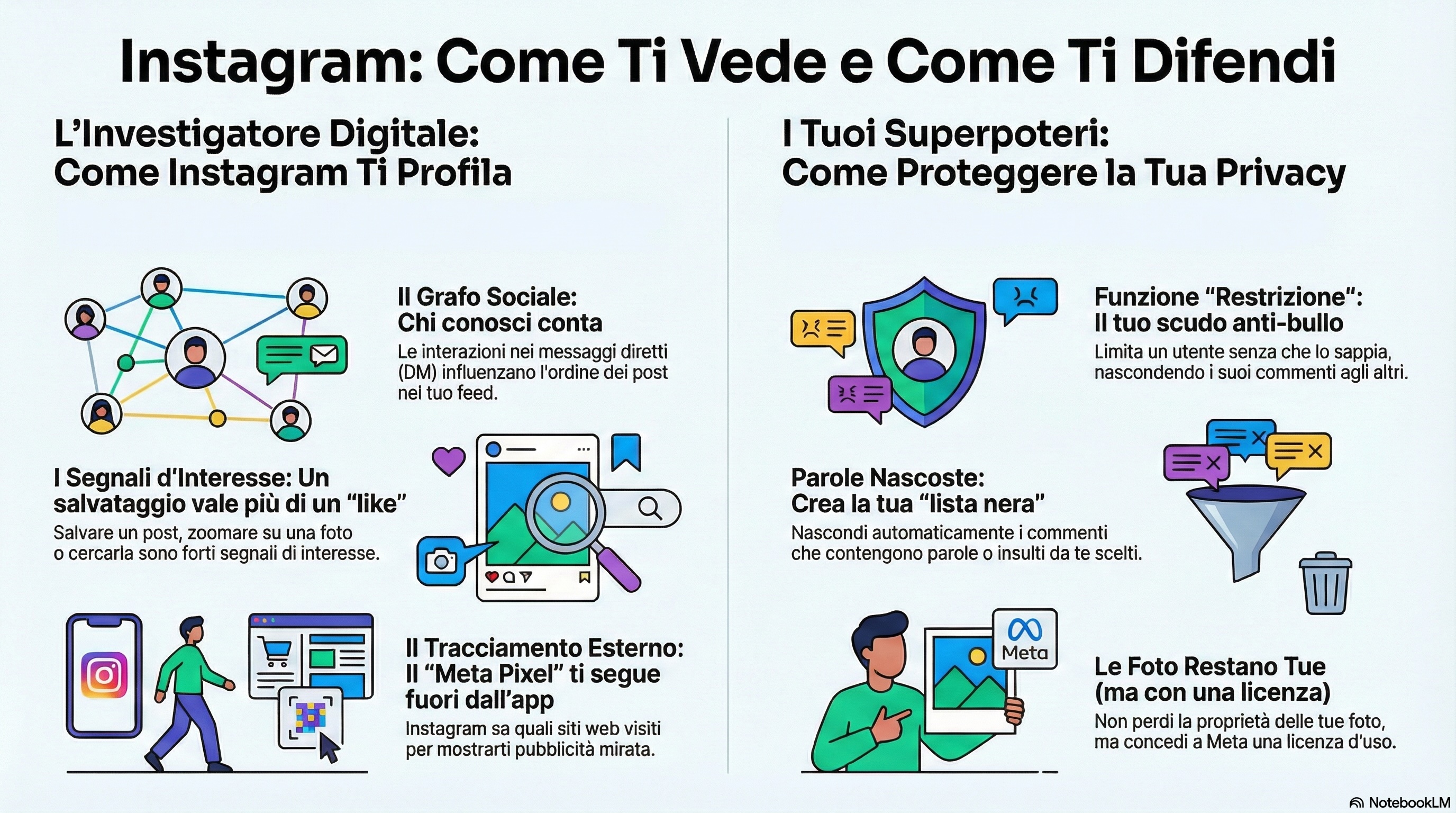 Instagram: Come Ti Vede e Come Ti Difendi

L'Investigatore Digitale: Come Instagram Ti Profila

Il Grafo Sociale: Chi conosci conta
Le interazioni nei messaggi diretti (DM) influenzano l'ordine dei post nel tuo feed.

I Segnali d'Interesse: Un salvataggio vale più di un "like"
Salvare un post, zoomare su una foto o cercarla sono forti segnali di interesse.

Il Tracciamento Esterno: Il "Meta Pixel" ti segue fuori dall'app
Instagram sa quali siti web visiti per mostrarti pubblicità mirata.

I Tuoi Superpoteri: Come Proteggere la Tua Privacy

Funzione "Restrizione": Il tuo scudo anti-bullo
Limita un utente senza che lo sappia, nascondendo i suoi commenti agli altri.

Parole Nascoste: Crea la tua "lista nera"
Nascondi automaticamente i commenti che contengono parole o insulti da te scelti.

Meta

Le Foto Restano Tue (ma con una licenza)
Non perdi la proprietà delle tue foto, ma concedi a Meta una licenza d'uso.

NotebookLM